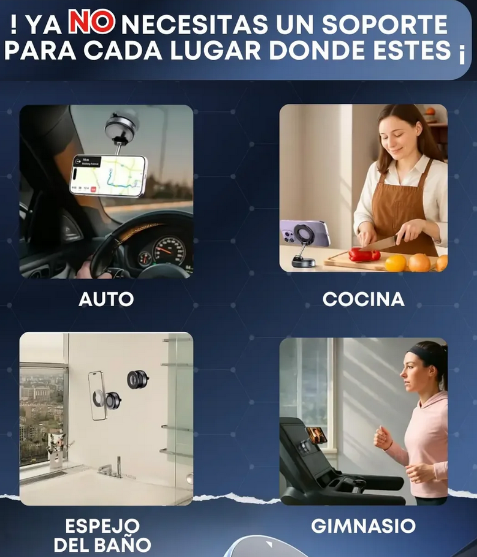 ! YA NO NECESITAS UN SOPORTE PARA CADA LUGAR DONDE ESTES ¡

AUTO

COCINA

ESPEJO DEL BAÑO

GIMNASIO